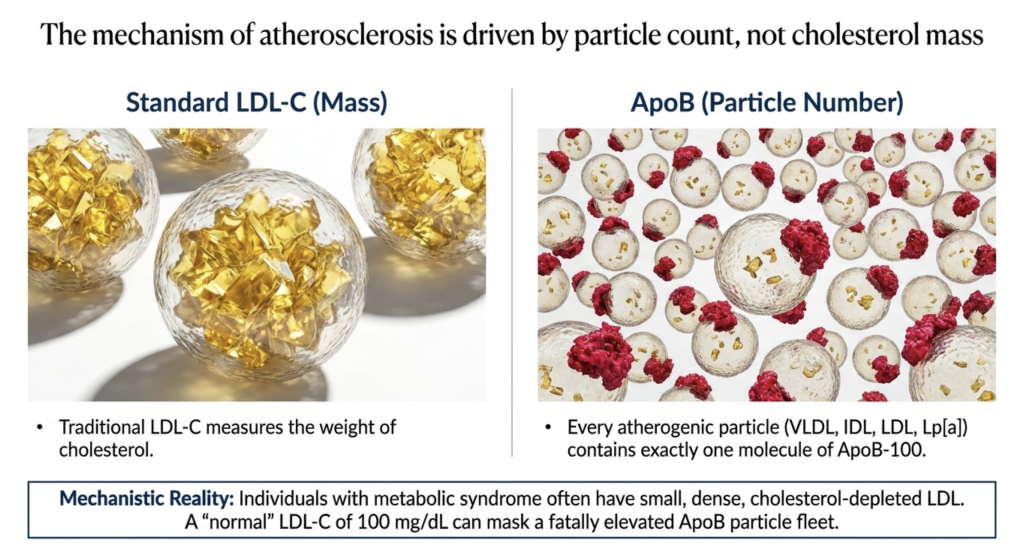 The mechanism of atherosclerosis is driven by particle count, not cholesterol mass

Standard LDL-C (Mass)

• Traditional LDL-C measures the weight of cholesterol.

ApoB (Particle Number)

• Every atherogenic particle (VLDL, IDL, LDL, Lp[a]) contains exactly one molecule of ApoB-100.

Mechanistic Reality: Individuals with metabolic syndrome often have small, dense, cholesterol-depleted LDL. A "normal" LDL-C of 100 mg/dL can mask a fatally elevated ApoB particle fleet.