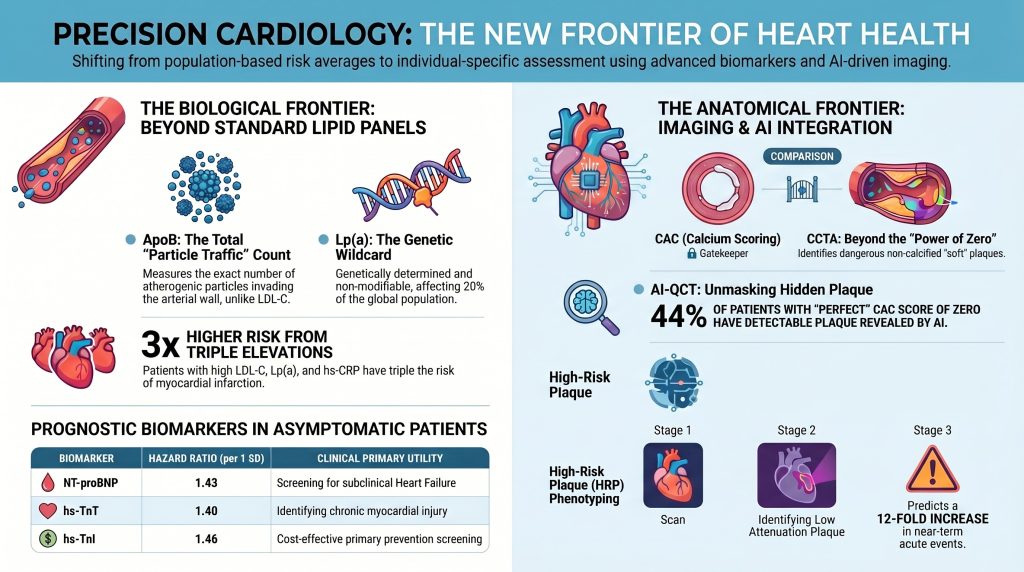 PRECISION CARDIOLOGY: THE NEW FRONTIER OF HEART HEALTH

Shifting from population-based risk averages to individual-specific assessment using advanced biomarkers and AI-driven imaging.

THE BIOLOGICAL FRONTIER: BEYOND STANDARD LIPID PANELS

ApoB: The Total "Particle Traffic" Count

Measures the exact number of atherogenic particles invading the arterial wall, unlike LDL-C.

Lp(a): The Genetic Wildcard

Genetically determined and non-modifiable, affecting 20% of the global population.

3x HIGHER RISK FROM TRIPLE ELEVATIONS

Patients with high LDL-C, Lp(a), and hs-CRP have triple the risk of myocardial infarction.

PROGNOSTIC BIOMARKERS IN ASYMPTOMATIC PATIENTS

| BIOMARKER | HAZARD RATIO (per 1 SD) | CLINICAL PRIMARY UTILITY |
|---|---|---|
| NT-proBNP | 1.43 | Screening for subclinical Heart Failure |
| hs-TnT | 1.40 | Identifying chronic myocardial injury |
| hs-TnI | 1.46 | Cost-effective primary prevention screening |

THE ANATOMICAL FRONTIER: IMAGING & AI INTEGRATION

COMPARISON

CAC (Calcium Scoring)
Gatekeeper

CCTA: Beyond the "Power of Zero"
Identifies dangerous non-calcified "soft" plaques.

AI-QCT: Unmasking Hidden Plaque

44% OF PATIENTS WITH "PERFECT" CAC SCORE OF ZERO HAVE DETECTABLE PLAQUE REVEALED BY AI.

High-Risk Plaque

High-Risk Plaque (HRP) Phenotyping

Stage 1
Scan

Stage 2
Identifying Low Attenuation Plaque

Stage 3
Predicts a 12-FOLD INCREASE in near-term acute events.