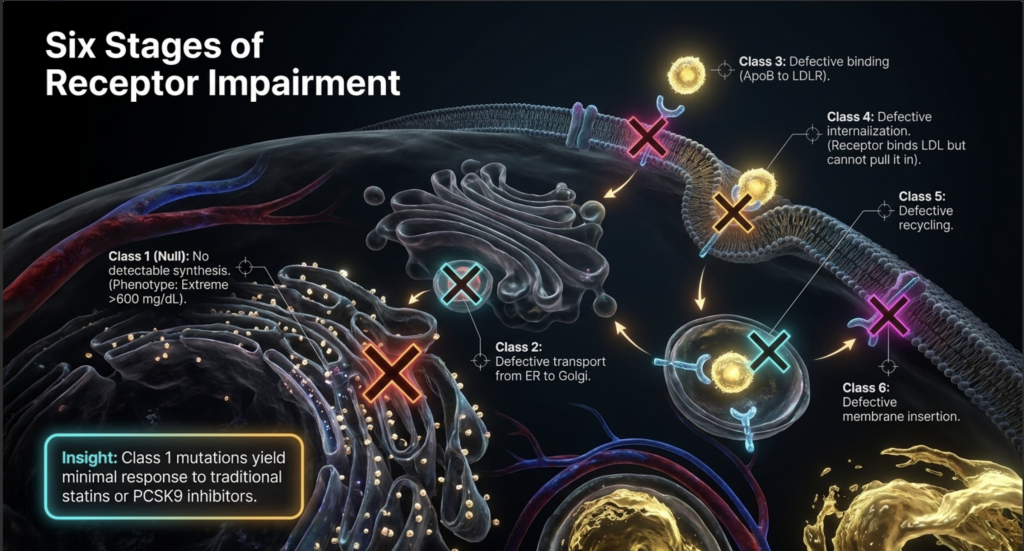 Six Stages of Receptor Impairment

Class 3: Defective binding (ApoB to LDLR).

Class 4: Defective internalization. (Receptor binds LDL but cannot pull it in).

Class 5: Defective recycling.

Class 1 (Null): No detectable synthesis. (Phenotype: Extreme >600 mg/dL).

Class 2: Defective transport from ER to Golgi.

Class 6: Defective membrane insertion.

Insight: Class 1 mutations yield minimal response to traditional statins or PCSK9 inhibitors.