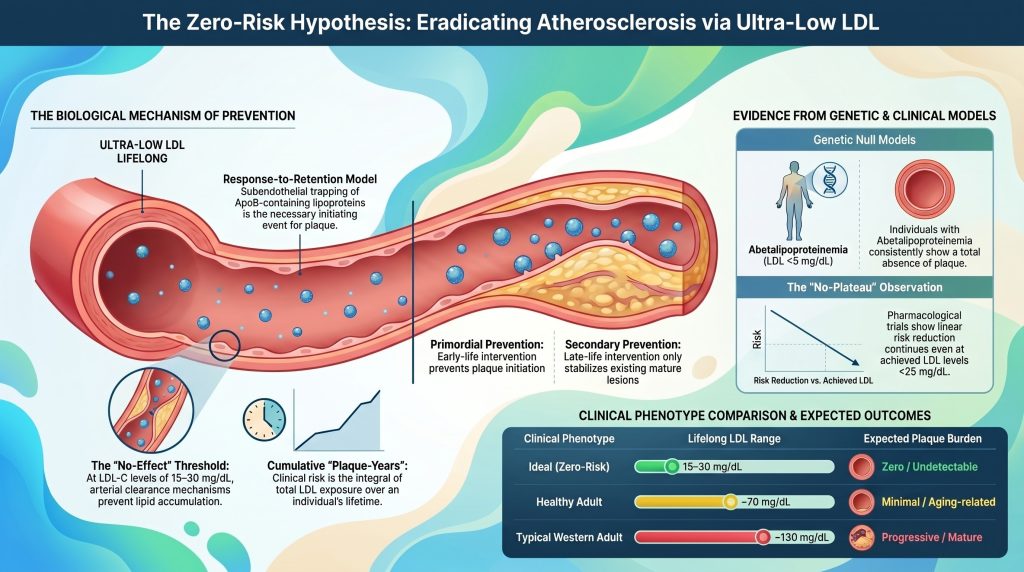 The Zero-Risk Hypothesis: Eradicating Atherosclerosis via Ultra-Low LDL

THE BIOLOGICAL MECHANISM OF PREVENTION

ULTRA-LOW LDL LIFELONG

Response-to-Retention Model
Subendothelial trapping of ApoB-containing lipoproteins is the necessary initiating event for plaque.

Primordial Prevention: Early-life intervention prevents plaque initiation

Secondary Prevention: Late-life intervention only stabilizes existing mature lesions

The "No-Effect" Threshold: At LDL-C levels of 15–30 mg/dL, arterial clearance mechanisms prevent lipid accumulation.

Cumulative "Plaque-Years": Clinical risk is the integral of total LDL exposure over an individual's lifetime.

EVIDENCE FROM GENETIC & CLINICAL MODELS

Genetic Null Models

Abetalipoproteinemia (LDL <5 mg/dL)

Individuals with Abetalipoproteinemia consistently show a total absence of plaque.

The "No-Plateau" Observation

Risk

Risk Reduction vs. Achieved LDL

Pharmacological trials show linear risk reduction continues even at achieved LDL levels <25 mg/dL.

CLINICAL PHENOTYPE COMPARISON & EXPECTED OUTCOMES

| Clinical Phenotype | Lifelong LDL Range | Expected Plaque Burden |
|---|---|---|
| Ideal (Zero-Risk) | 15–30 mg/dL | Zero / Undetectable |
| Healthy Adult | ~70 mg/dL | Minimal / Aging-related |
| Typical Western Adult | ~130 mg/dL | Progressive / Mature |