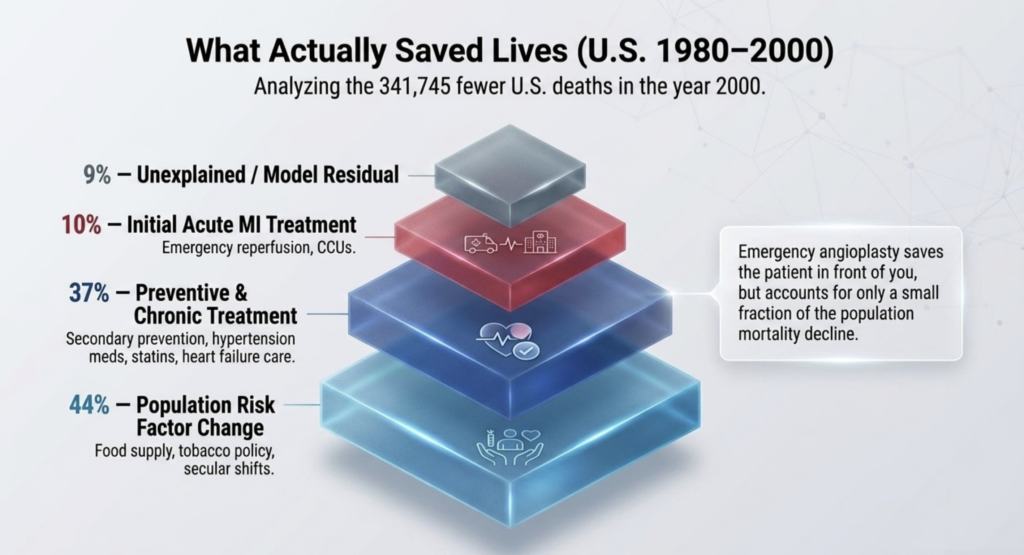 What Actually Saved Lives (U.S. 1980–2000)

Analyzing the 341,745 fewer U.S. deaths in the year 2000.

9% — Unexplained / Model Residual

10% — Initial Acute MI Treatment
Emergency reperfusion, CCUs.

37% — Preventive & Chronic Treatment
Secondary prevention, hypertension meds, statins, heart failure care.

44% — Population Risk Factor Change
Food supply, tobacco policy, secular shifts.

Emergency angioplasty saves the patient in front of you, but accounts for only a small fraction of the population mortality decline.